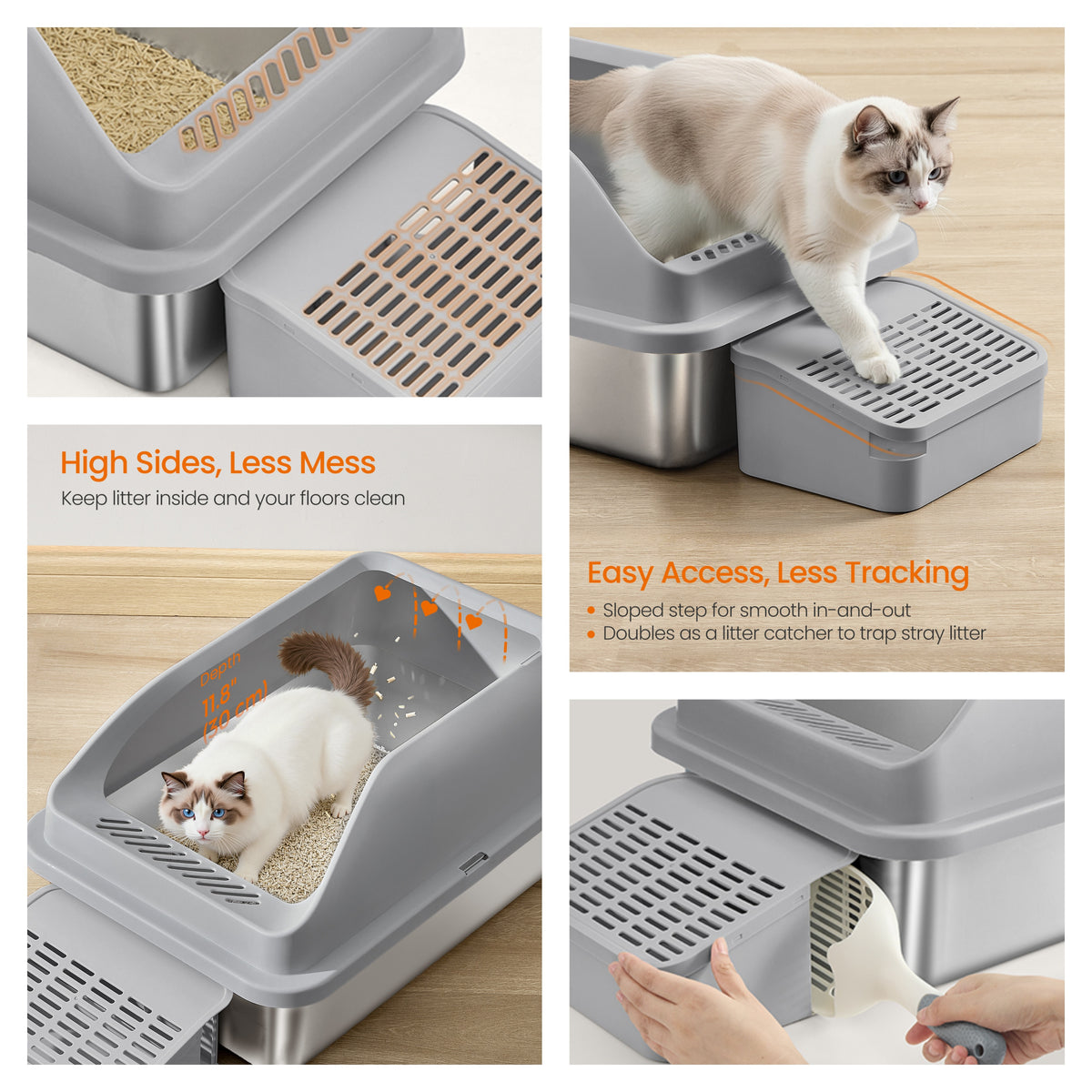 High Sides, Less Mess
Keep litter inside and your floors clean

Depth
11.8"
(30 cm)

Easy Access, Less Tracking
• Sloped step for smooth in-and-out
• Doubles as a litter catcher to trap stray litter